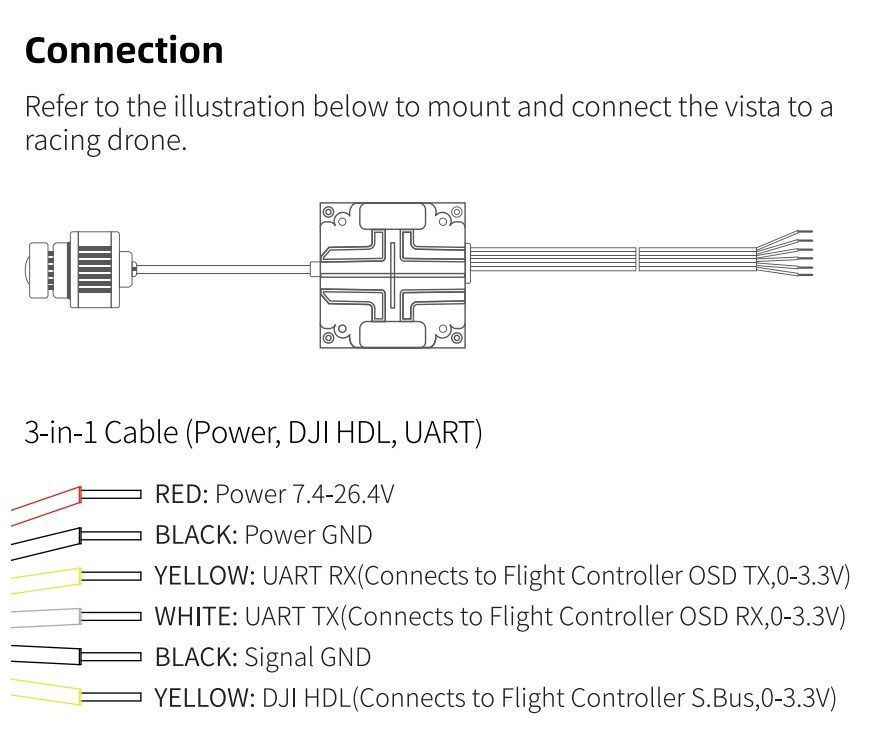 Connection

Refer to the illustration below to mount and connect the vista to a racing drone.

3-in-1 Cable (Power, DJI HDL, UART)

RED: Power 7.4-26.4V

BLACK: Power GND

YELLOW: UART RX(Connects to Flight Controller OSD TX,0-3.3V)

WHITE: UART TX(Connects to Flight Controller OSD RX,0-3.3V)

BLACK: Signal GND

YELLOW: DJI HDL(Connects to Flight Controller S.Bus,0-3.3V)