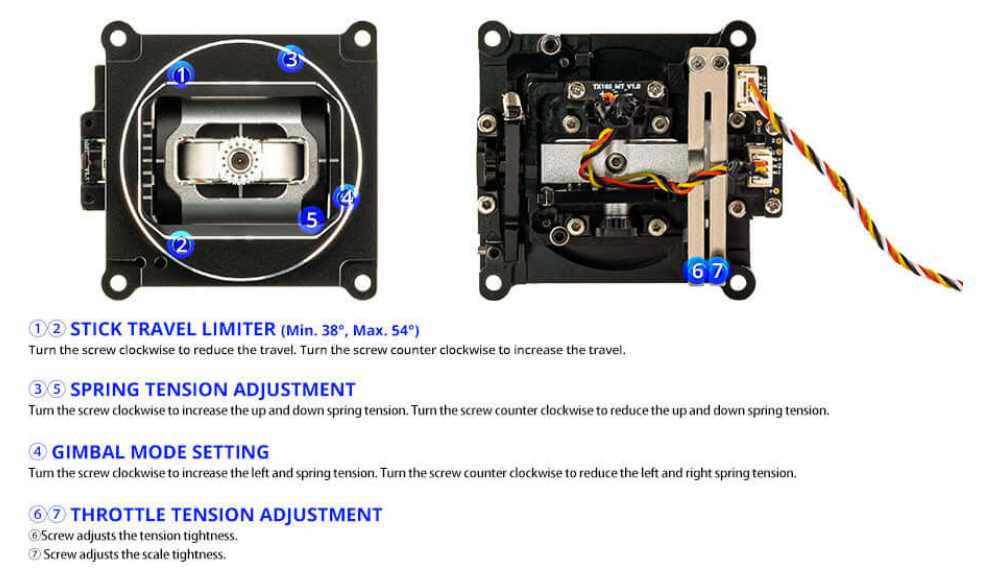 1
3
4
5
2

TX16S_MT_V1.0

6 7

①② STICK TRAVEL LIMITER (Min. 38°, Max. 54°)
Turn the screw clockwise to reduce the travel. Turn the screw counter clockwise to increase the travel.

③⑤ SPRING TENSION ADJUSTMENT
Turn the screw clockwise to increase the up and down spring tension. Turn the screw counter clockwise to reduce the up and down spring tension.

④ GIMBAL MODE SETTING
Turn the screw clockwise to increase the left and spring tension. Turn the screw counter clockwise to reduce the left and right spring tension.

⑥⑦ THROTTLE TENSION ADJUSTMENT
⑥Screw adjusts the tension tightness.
⑦ Screw adjusts the scale tightness.